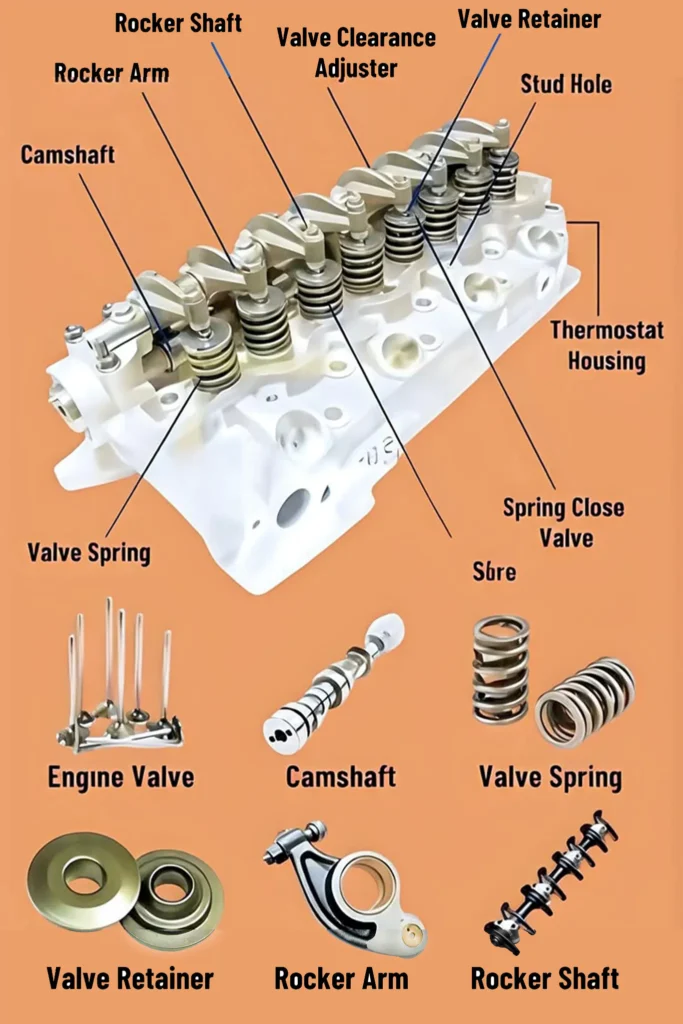 Rocker Shaft
Valve Retainer
Valve Clearance Adjuster
Rocker Arm
Stud Hole
Camshaft
Thermostat Housing
Spring Close Valve
Valve Spring
Sbre
Engıne Valve
Camshaft
Valve Spring
Valve Retainer
Rocker Arm
Rocker Shaft