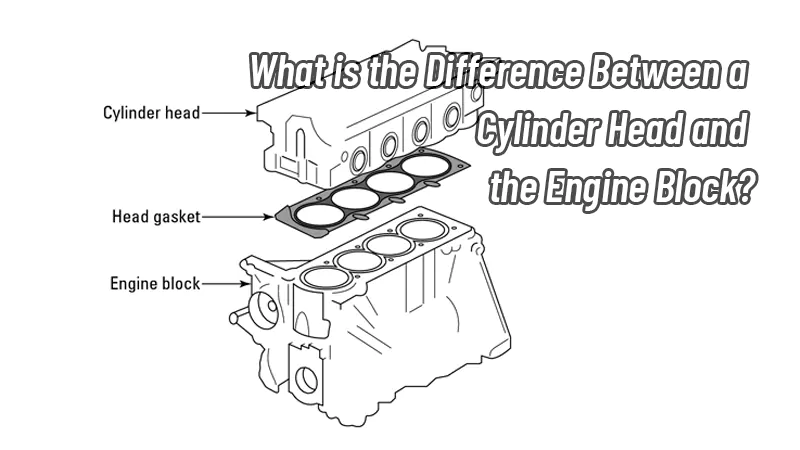 What is the Difference Between a Cylinder Head and the Engine Block?

Cylinder head

Head gasket

Engine block