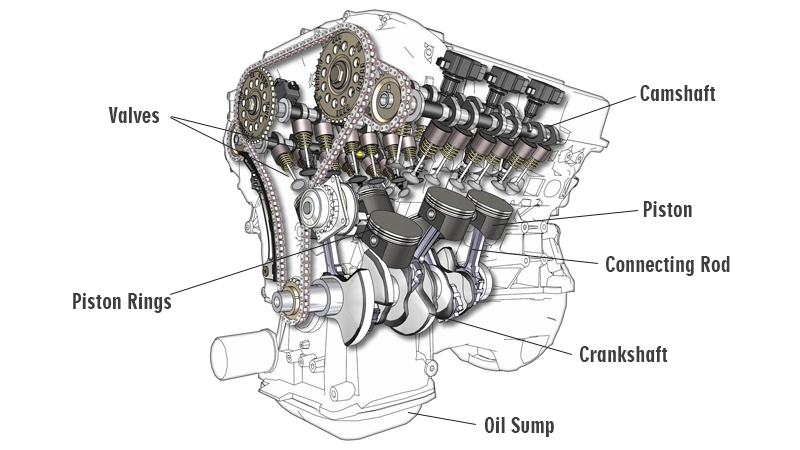 Valves
Camshaft
Piston
Connecting Rod
Piston Rings
Crankshaft
Oil Sump